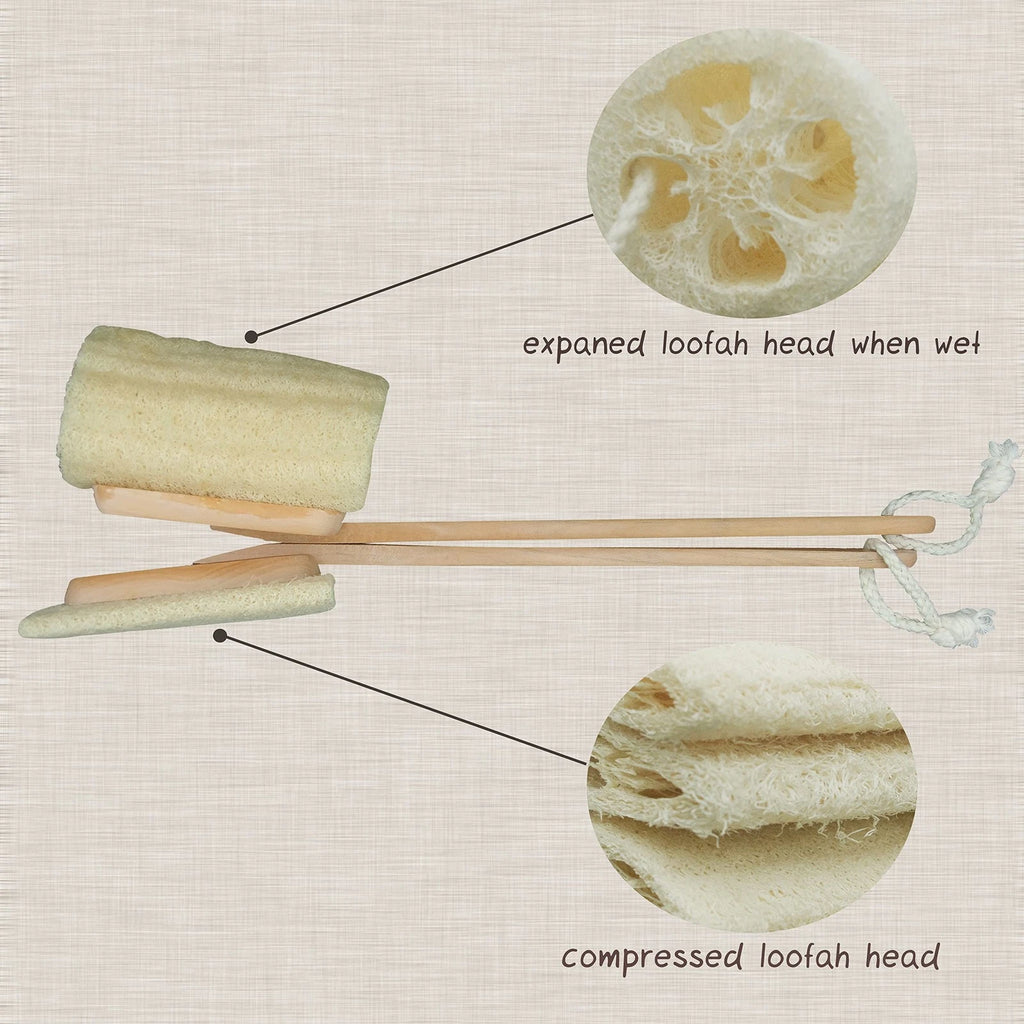 expaned loofah head when wet

compressed loofah head