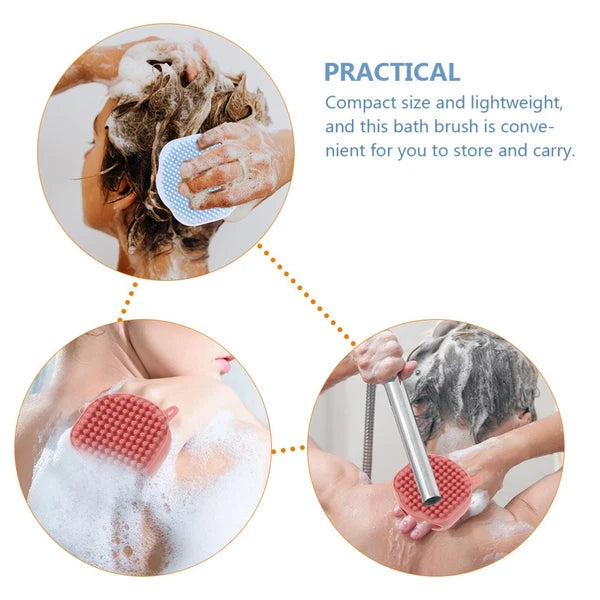 PRACTICAL

Compact size and lightweight, and this bath brush is convenient for you to store and carry.