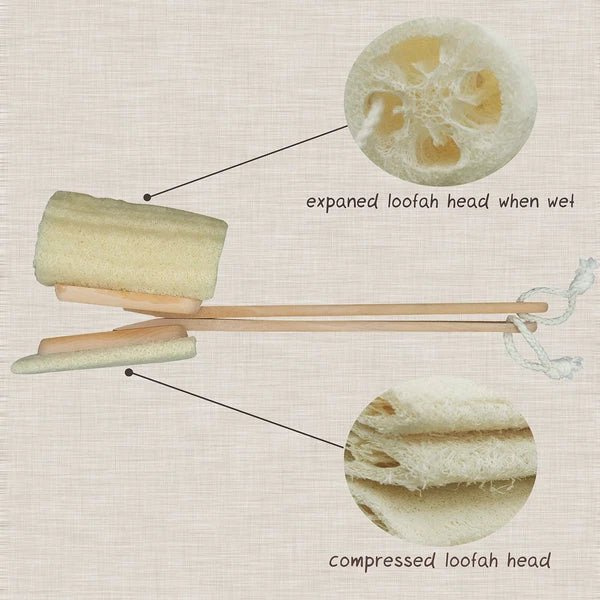 expaned loofah head when wet

compressed loofah head